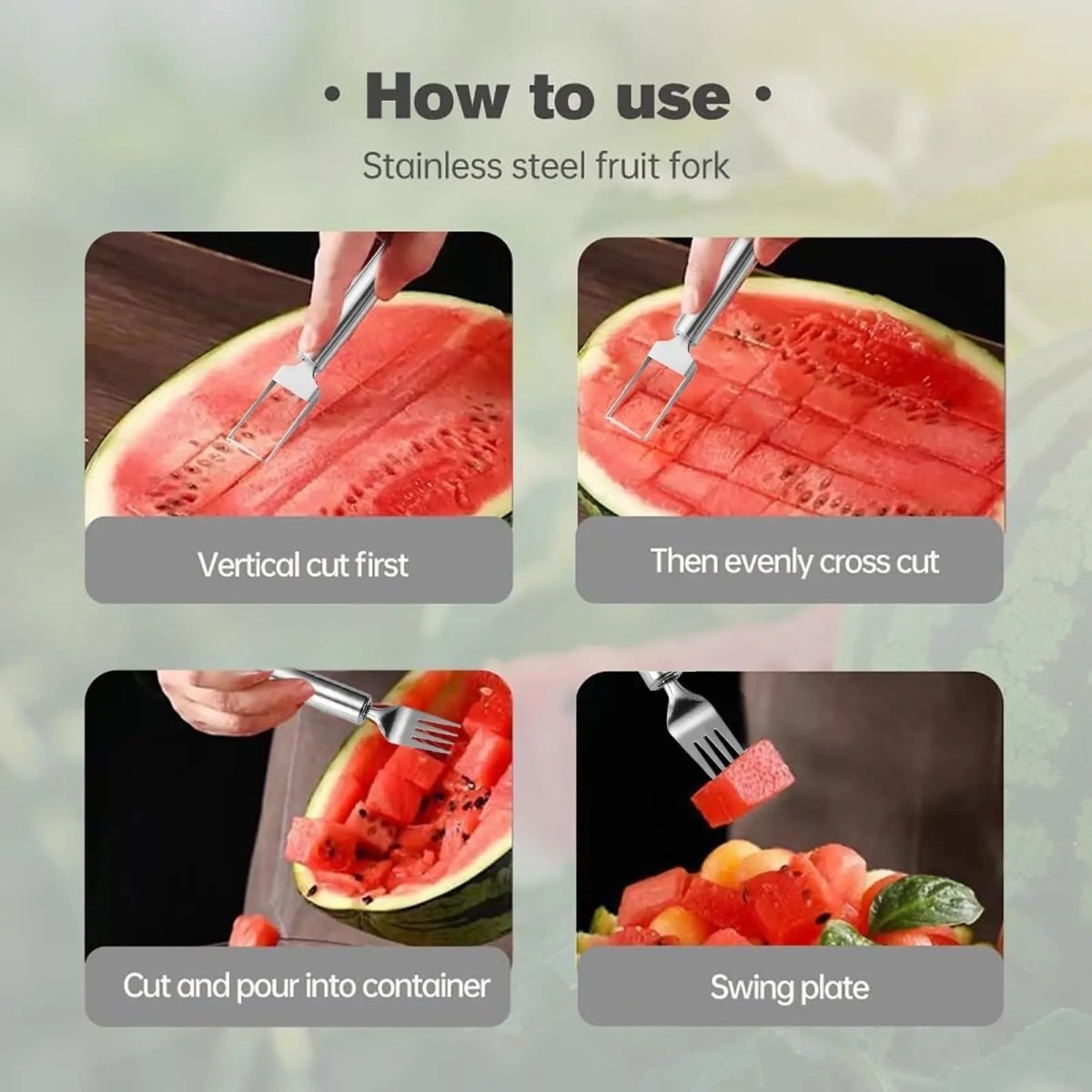 · How to use ·

Stainless steel fruit fork

Vertical cut first

Then evenly cross cut

Cut and pour into container

Swing plate