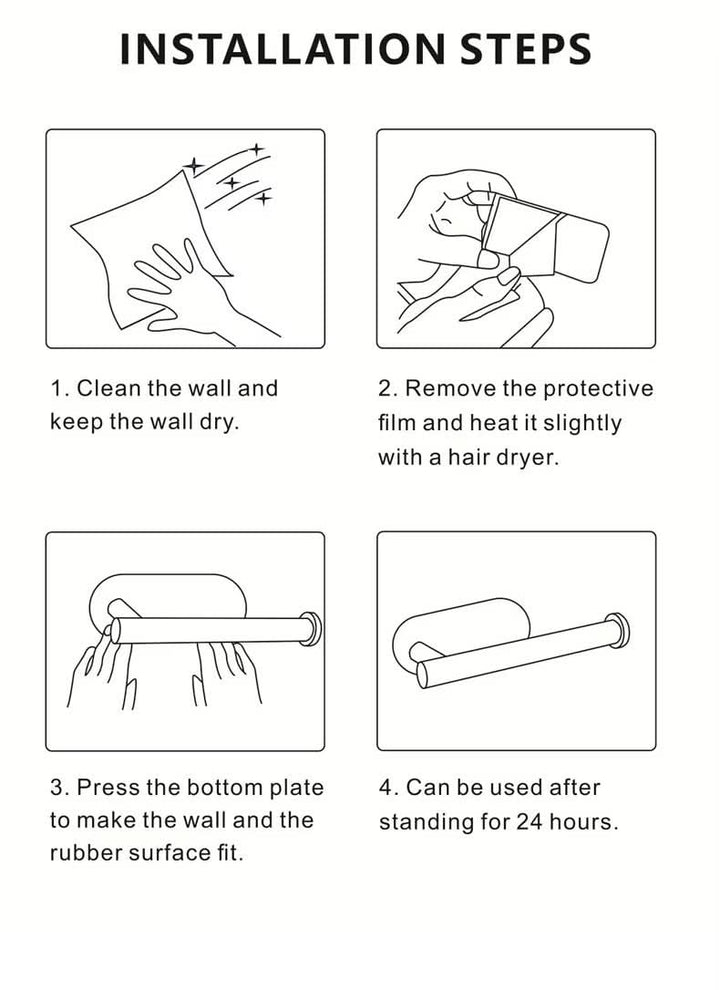 INSTALLATION STEPS

1. Clean the wall and keep the wall dry.

2. Remove the protective film and heat it slightly with a hair dryer.

3. Press the bottom plate to make the wall and the rubber surface fit.

4. Can be used after standing for 24 hours.