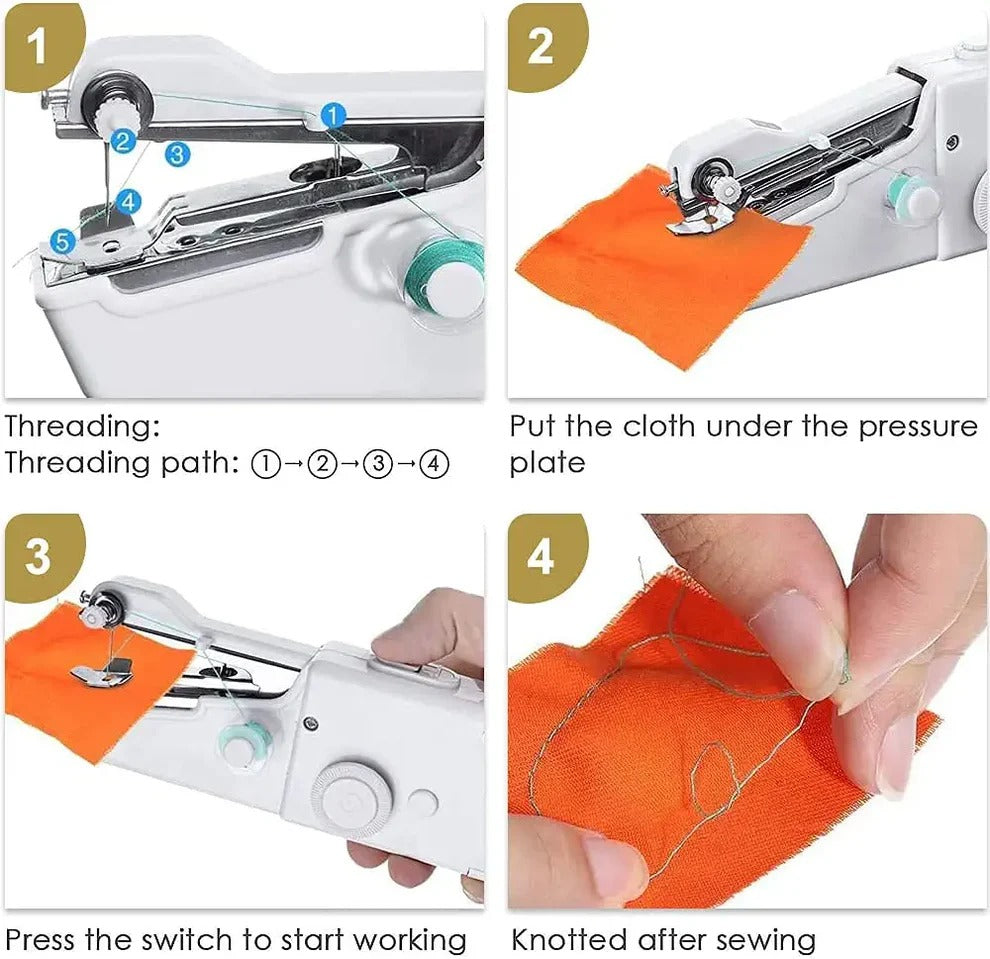 1

1
2
3
4
5

Threading:
Threading path: ①→②→③→④

2

Put the cloth under the pressure plate

3

Press the switch to start working

4

Knotted after sewing