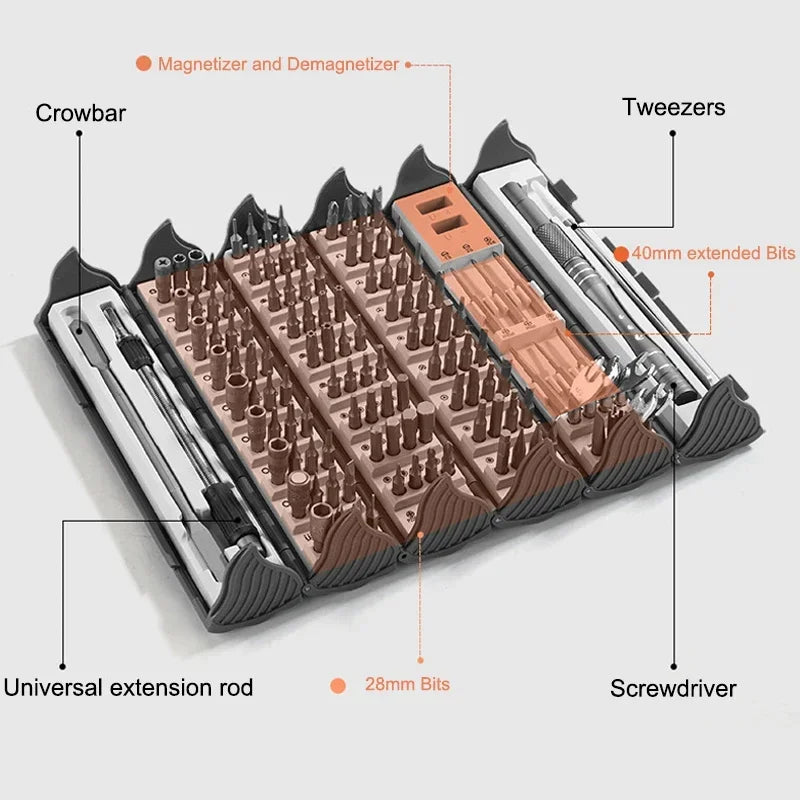 Magnetizer and Demagnetizer

Crowbar

Tweezers

40mm extended Bits

Universal extension rod

28mm Bits

Screwdriver