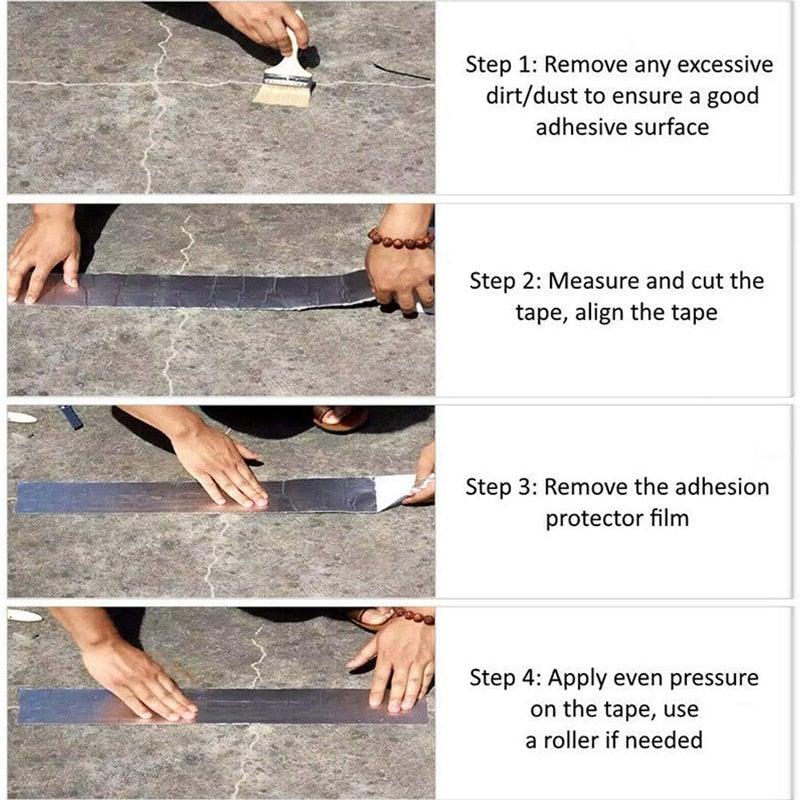 Step 1: Remove any excessive dirt/dust to ensure a good adhesive surface

Step 2: Measure and cut the tape, align the tape

Step 3: Remove the adhesion protector film

Step 4: Apply even pressure on the tape, use a roller if needed