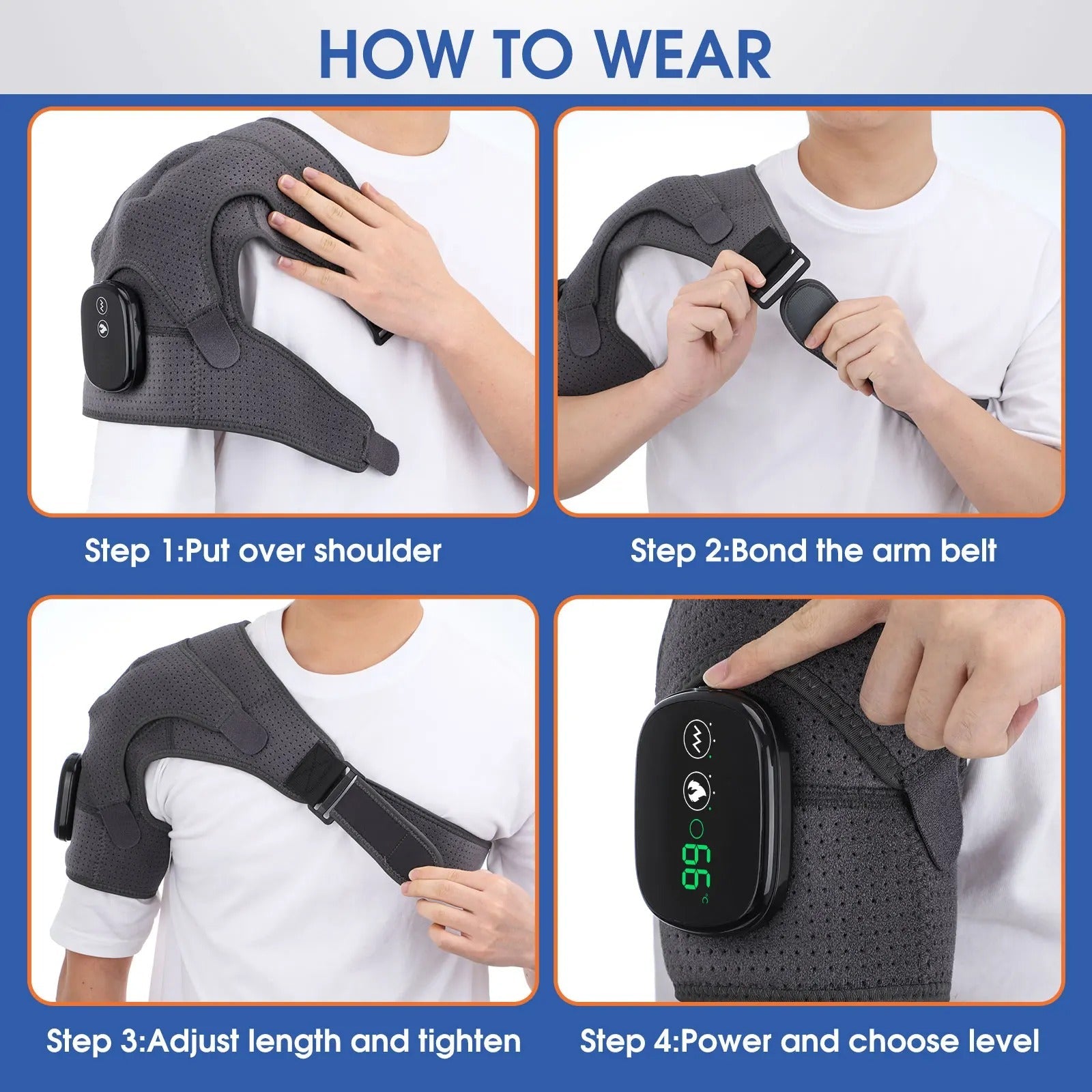 HOW TO WEAR

Step 1:Put over shoulder

Step 2:Bond the arm belt

Step 3:Adjust length and tighten

66 ℃

Step 4:Power and choose level