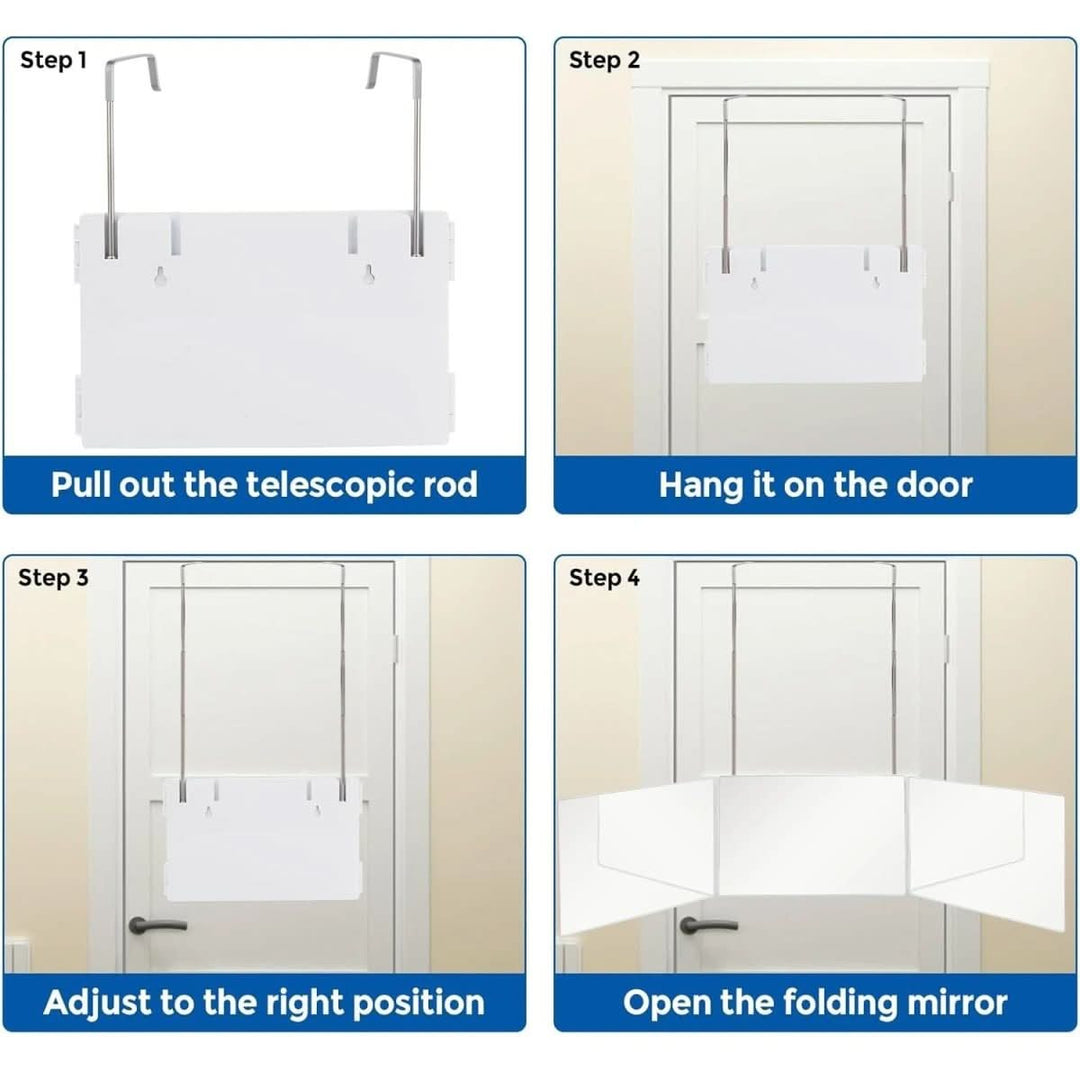 Step 1

Pull out the telescopic rod

Step 2

Hang it on the door

Step 3

Adjust to the right position

Step 4

Open the folding mirror