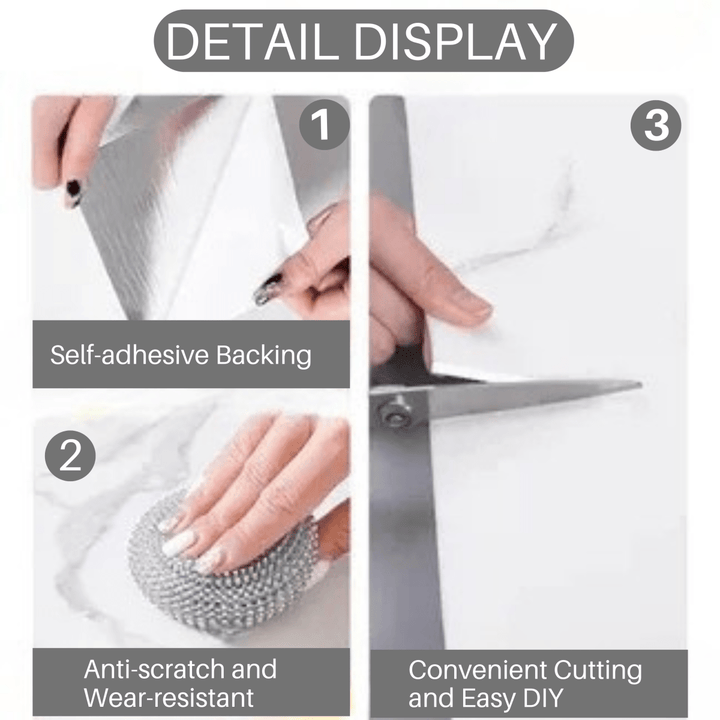 DETAIL DISPLAY

1

Self-adhesive Backing

2

Anti-scratch and Wear-resistant

3

Convenient Cutting and Easy DIY