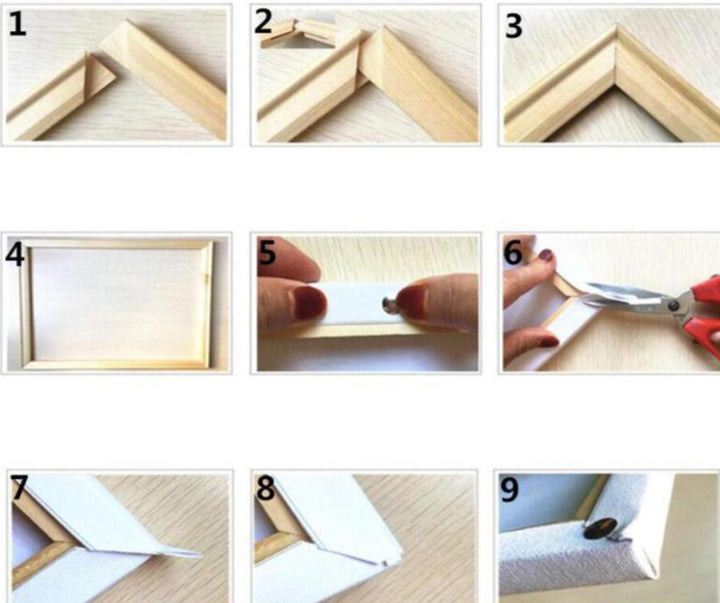 1

2

3

4

5

6

7

8

9