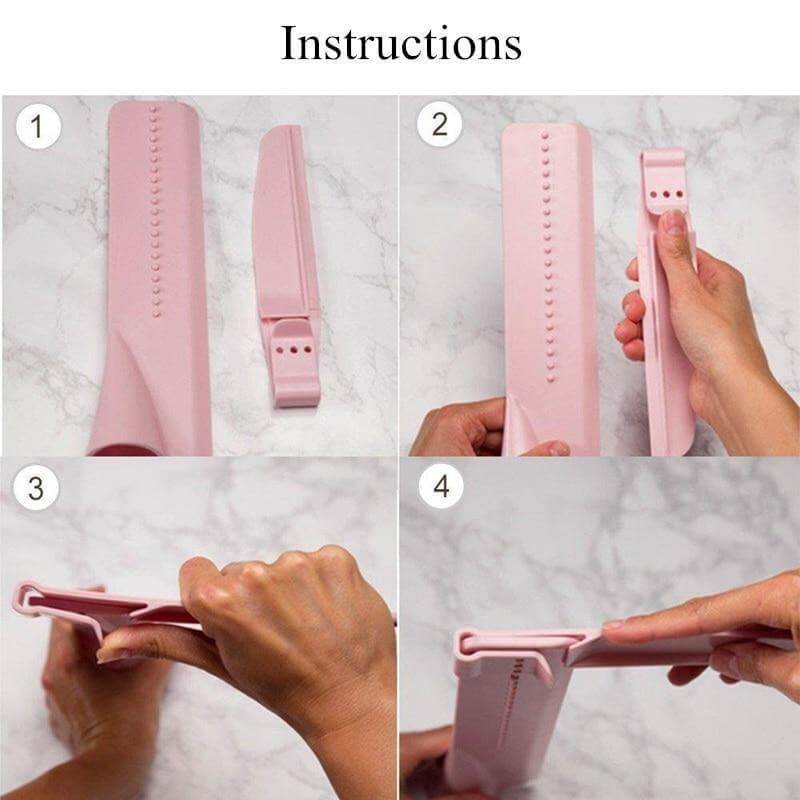 Instructions

1

2

3

4