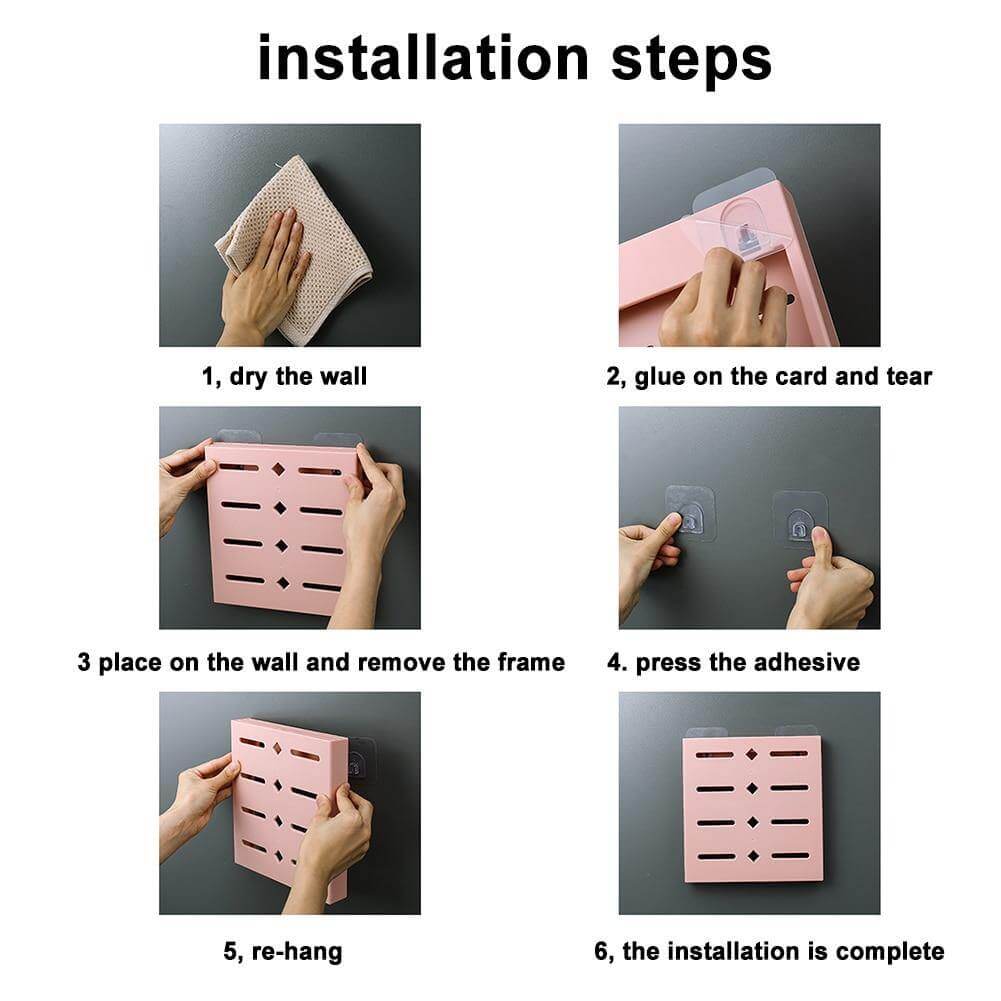 installation steps

1, dry the wall

2, glue on the card and tear

3 place on the wall and remove the frame

4. press the adhesive

5, re-hang

6, the installation is complete