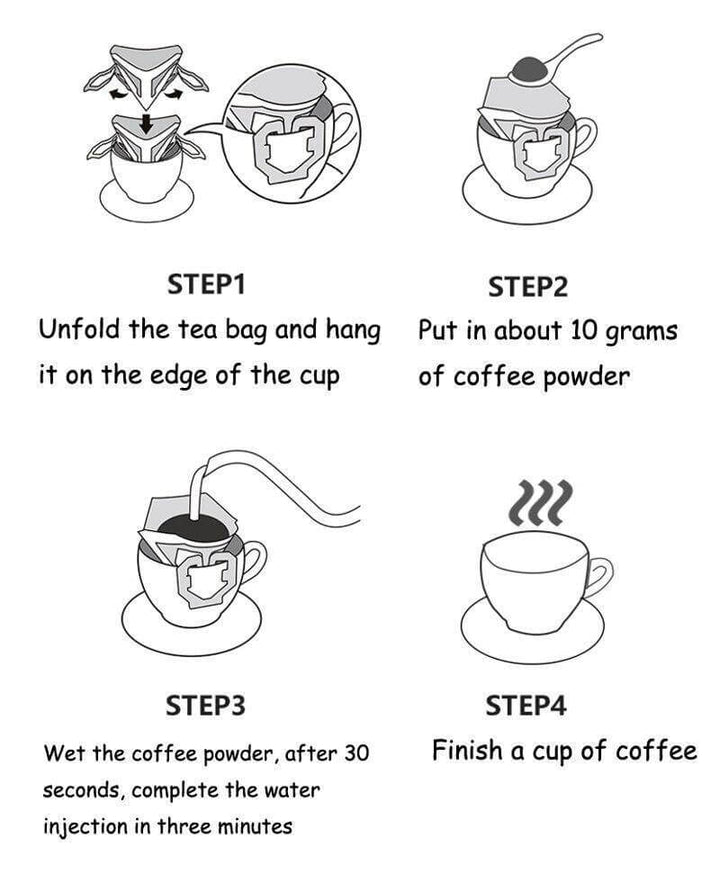 STEP1
Unfold the tea bag and hang it on the edge of the cup

STEP2
Put in about 10 grams of coffee powder

STEP3
Wet the coffee powder, after 30 seconds, complete the water injection in three minutes

STEP4
Finish a cup of coffee