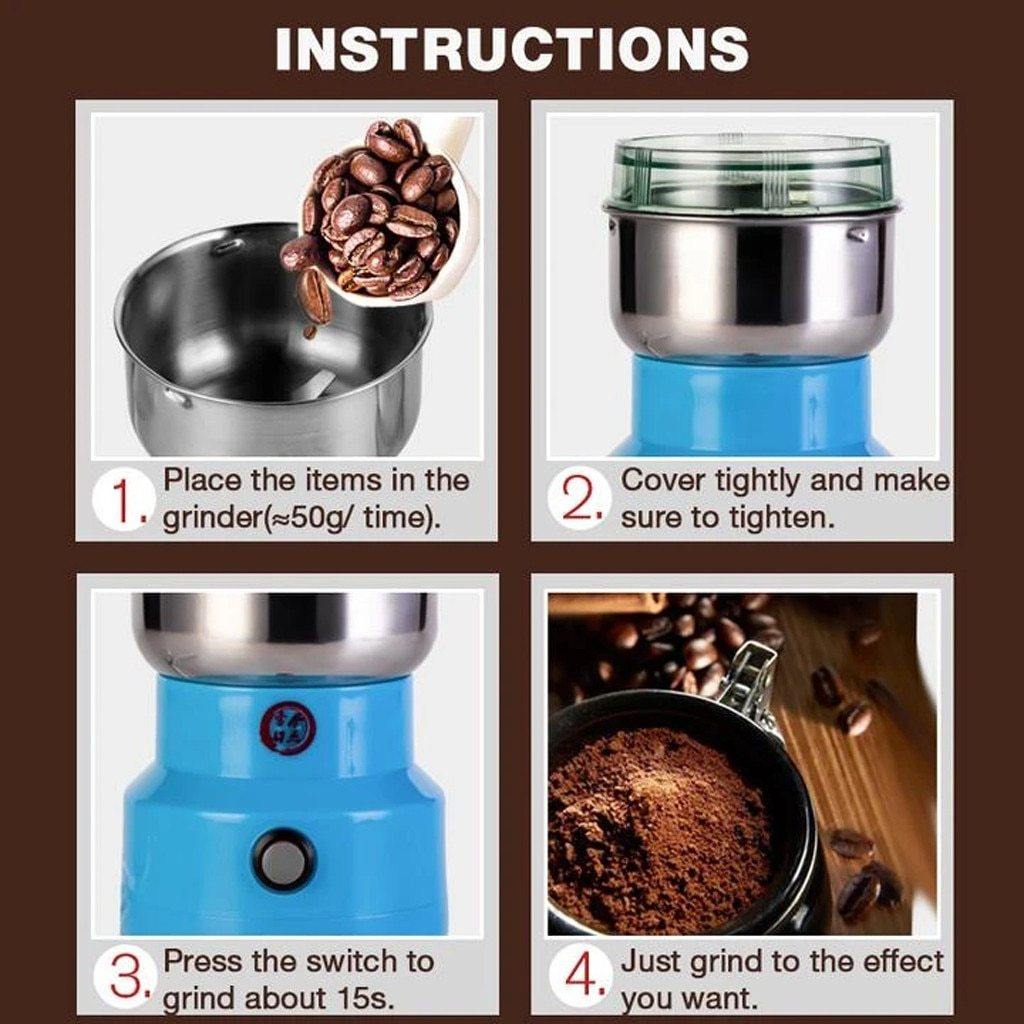 INSTRUCTIONS

1. Place the items in the grinder(≈50g/ time).

2. Cover tightly and make sure to tighten.

3. Press the switch to grind about 15s.

4. Just grind to the effect you want.