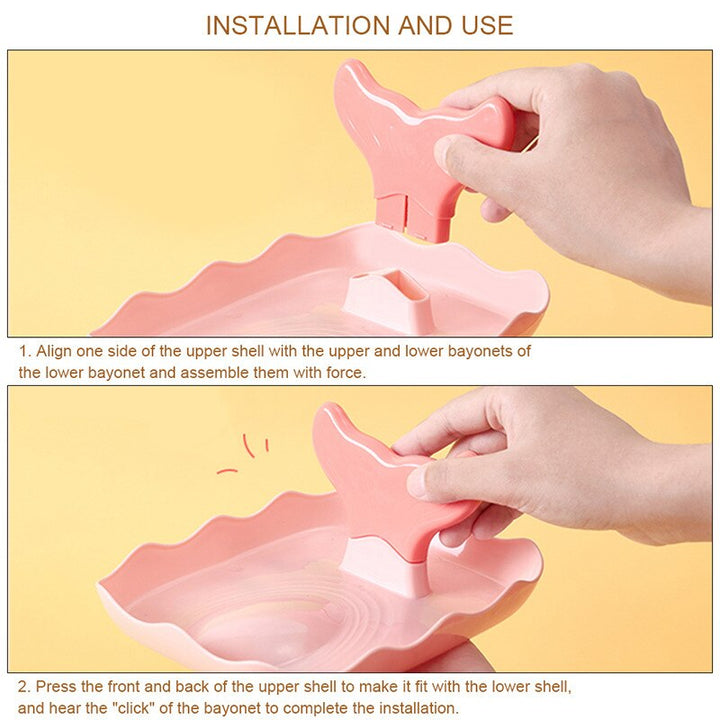 INSTALLATION AND USE

1. Align one side of the upper shell with the upper and lower bayonets of the lower bayonet and assemble them with force.

2. Press the front and back of the upper shell to make it fit with the lower shell, and hear the "click" of the bayonet to complete the installation.