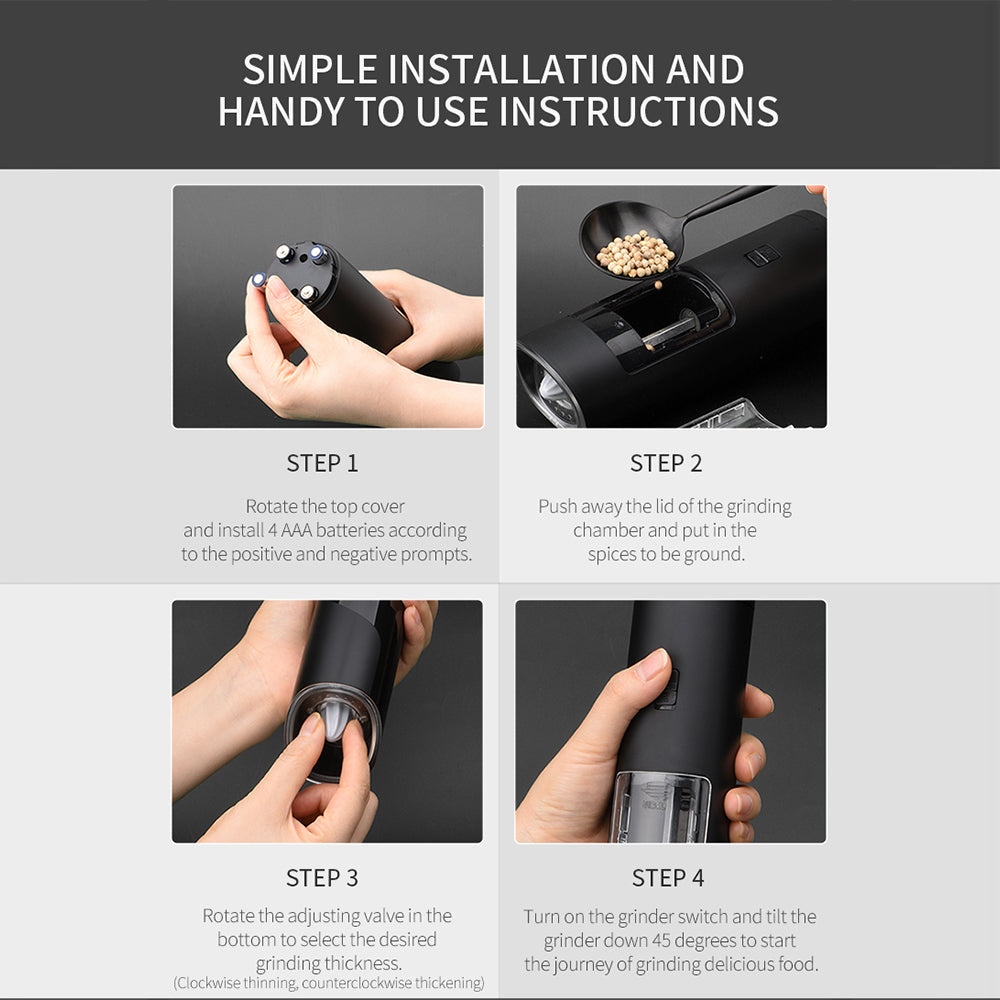 SIMPLE INSTALLATION AND HANDY TO USE INSTRUCTIONS

STEP 1

Rotate the top cover and install 4 AAA batteries according to the positive and negative prompts.

STEP 2

Push away the lid of the grinding chamber and put in the spices to be ground.

STEP 3

Rotate the adjusting valve in the bottom to select the desired grinding thickness.
(Clockwise thinning, counterclockwise thickening)

STEP 4

Turn on the grinder switch and tilt the grinder down 45 degrees to start the journey of grinding delicious food.