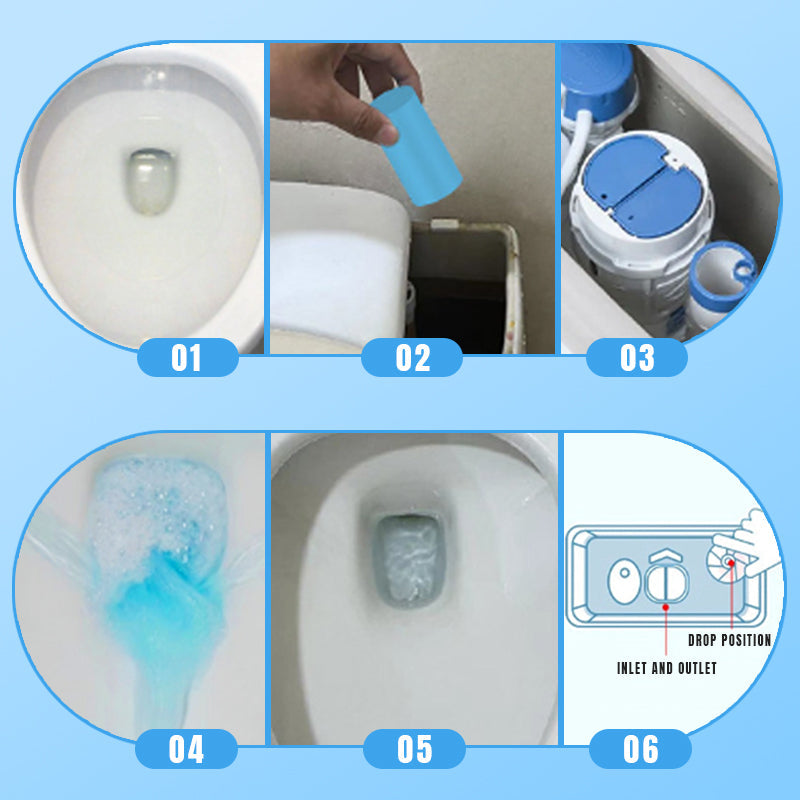 01
02
03
04
05
DROP POSITION
INLET AND OUTLET
06