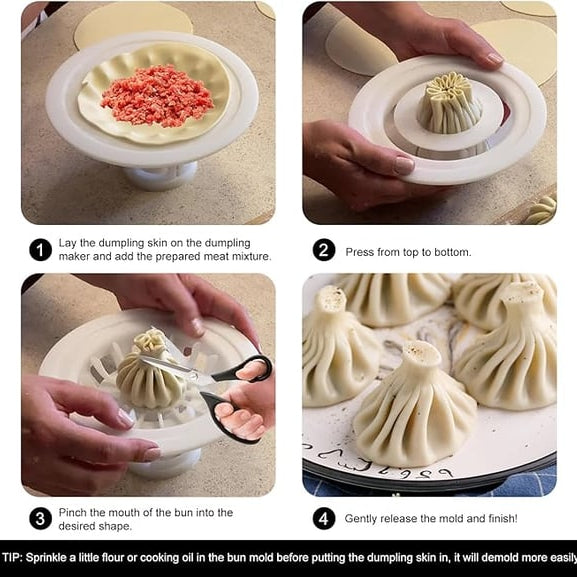 1 Lay the dumpling skin on the dumpling maker and add the prepared meat mixture.

2 Press from top to bottom.

3 Pinch the mouth of the bun into the desired shape.

4 Gently release the mold and finish!

TIP: Sprinkle a little flour or cooking oil in the bun mold before putting the dumpling skin in, it will demold more easily