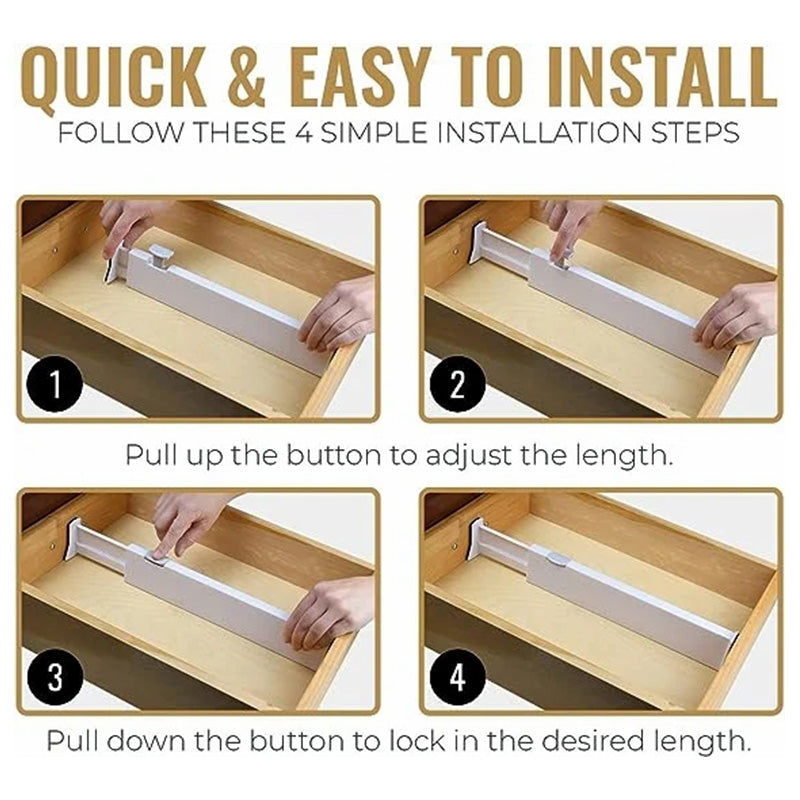 QUICK & EASY TO INSTALL
FOLLOW THESE 4 SIMPLE INSTALLATION STEPS

1

2

Pull up the button to adjust the length.

3

4

Pull down the button to lock in the desired length.