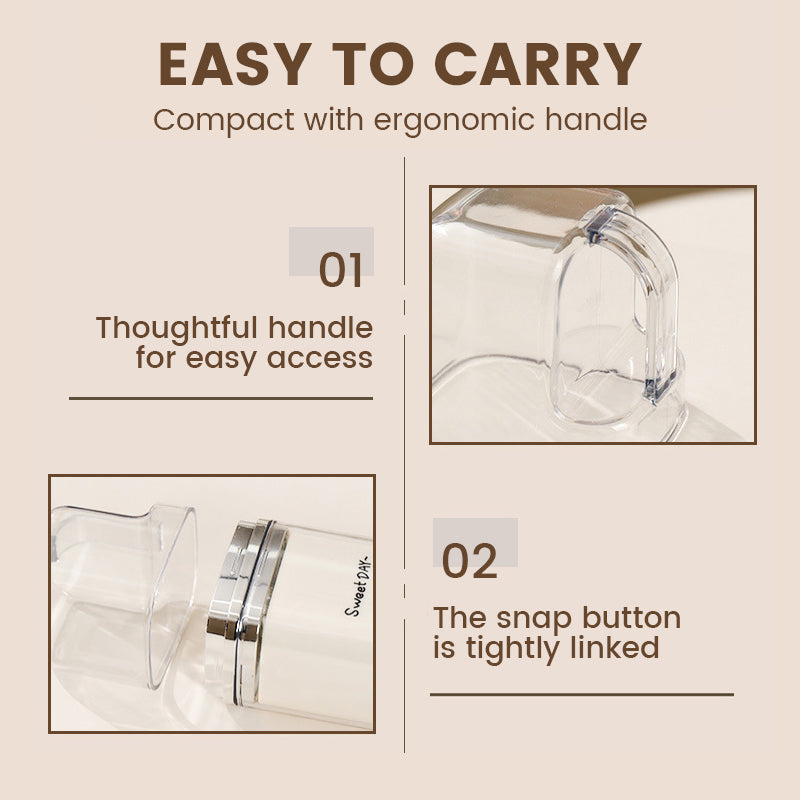 EASY TO CARRY
Compact with ergonomic handle

01
Thoughtful handle for easy access

Sweet DAY-

02
The snap button is tightly linked