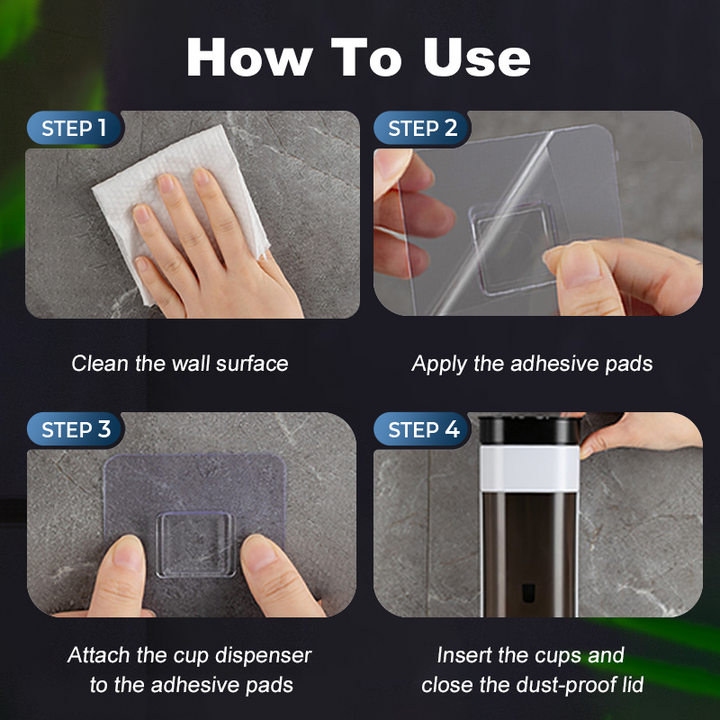 How To Use

STEP 1

Clean the wall surface

STEP 2

Apply the adhesive pads

STEP 3

Attach the cup dispenser to the adhesive pads

STEP 4

Insert the cups and close the dust-proof lid